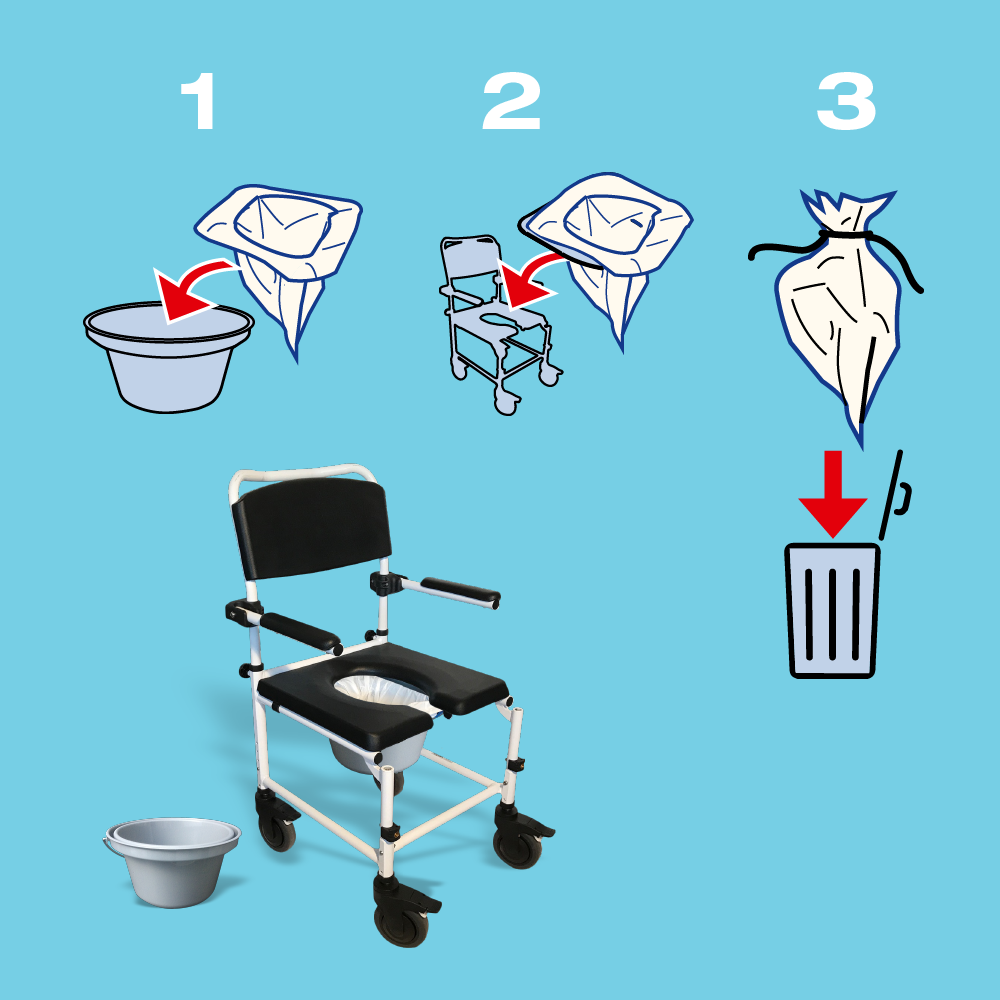 1

2

3